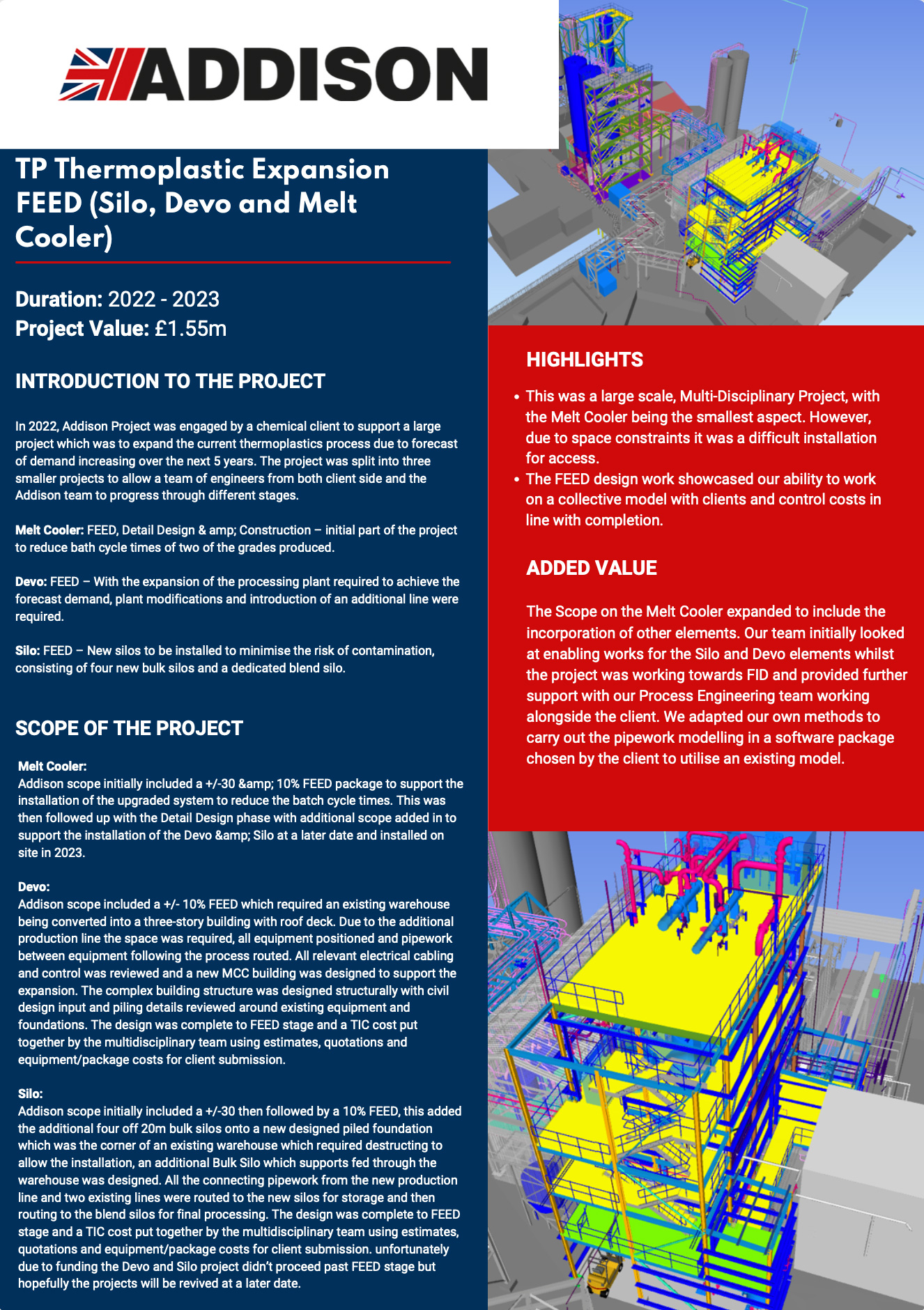 ADDISON

TP Thermoplastic Expansion FEED (Silo, Devo and Melt Cooler)

Duration: 2022 - 2023
Project Value: £1.55m

INTRODUCTION TO THE PROJECT

In 2022, Addison Project was engaged by a chemical client to support a large project which was to expand the current thermoplastics process due to forecast of demand increasing over the next 5 years. The project was split into three smaller projects to allow a team of engineers from both client side and the Addison team to progress through different stages.

Melt Cooler: FEED, Detail Design & amp; Construction – initial part of the project to reduce bath cycle times of two of the grades produced.

Devo: FEED – With the expansion of the processing plant required to achieve the forecast demand, plant modifications and introduction of an additional line were required.

Silo: FEED – New silos to be installed to minimise the risk of contamination, consisting of four new bulk silos and a dedicated blend silo.

SCOPE OF THE PROJECT

Melt Cooler:
Addison scope initially included a +/-30 &amp; 10% FEED package to support the installation of the upgraded system to reduce the batch cycle times. This was then followed up with the Detail Design phase with additional scope added in to support the installation of the Devo &amp; Silo at a later date and installed on site in 2023.

Devo:
Addison scope included a +/- 10% FEED which required an existing warehouse being converted into a three-story building with roof deck. Due to the additional production line the space was required, all equipment positioned and pipework between equipment following the process routed. All relevant electrical cabling and control was reviewed and a new MCC building was designed to support the expansion. The complex building structure was designed structurally with civil design input and piling details reviewed around existing equipment and foundations. The design was complete to FEED stage and a TIC cost put together by the multidisciplinary team using estimates, quotations and equipment/package costs for client submission.

Silo:
Addison scope initially included a +/-30 then followed by a 10% FEED, this added the additional four off 20m bulk silos onto a new designed piled foundation which was the corner of an existing warehouse which required destructing to allow the installation, an additional Bulk Silo which supports fed through the warehouse was designed. All the connecting pipework from the new production line and two existing lines were routed to the new silos for storage and then routing to the blend silos for final processing. The design was complete to FEED stage and a TIC cost put together by the multidisciplinary team using estimates, quotations and equipment/package costs for client submission. unfortunately due to funding the Devo and Silo project didn't proceed past FEED stage but hopefully the projects will be revived at a later date.

HIGHLIGHTS

• This was a large scale, Multi-Disciplinary Project, with the Melt Cooler being the smallest aspect. However, due to space constraints it was a difficult installation for access.
• The FEED design work showcased our ability to work on a collective model with clients and control costs in line with completion.

ADDED VALUE

The Scope on the Melt Cooler expanded to include the incorporation of other elements. Our team initially looked at enabling works for the Silo and Devo elements whilst the project was working towards FID and provided further support with our Process Engineering team working alongside the client. We adapted our own methods to carry out the pipework modelling in a software package chosen by the client to utilise an existing model.